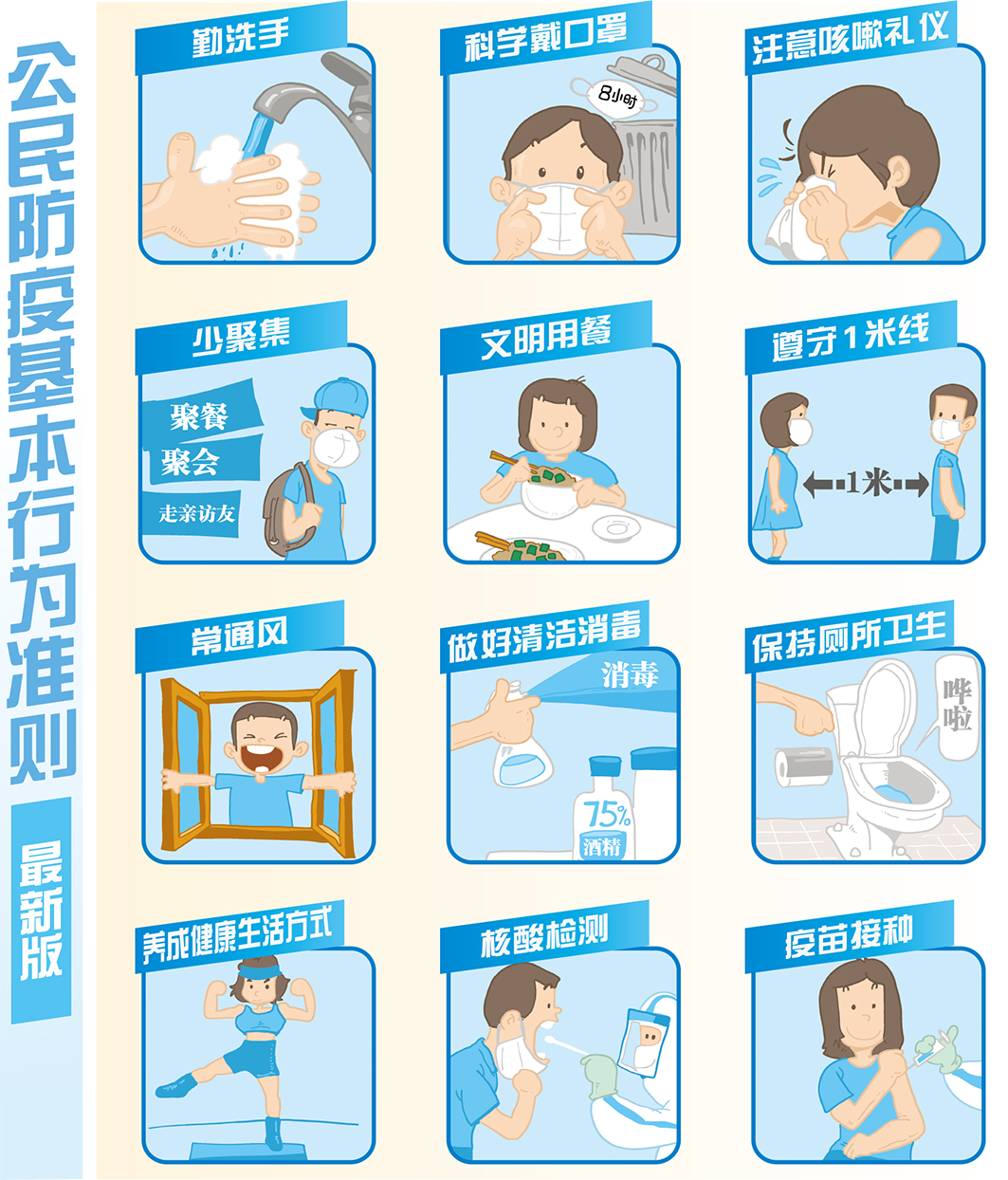 公民防疫基本行为准则

最新版

勤洗手

科学戴口罩

8小时

注意咳嗽礼仪

少聚集

聚餐

聚会

走亲访友

文明用餐

遵守1米线

1米

常通风

做好清洁消毒

消毒

75%
酒精

保持厕所卫生

哗啦

养成健康生活方式

核酸检测

疫苗接种